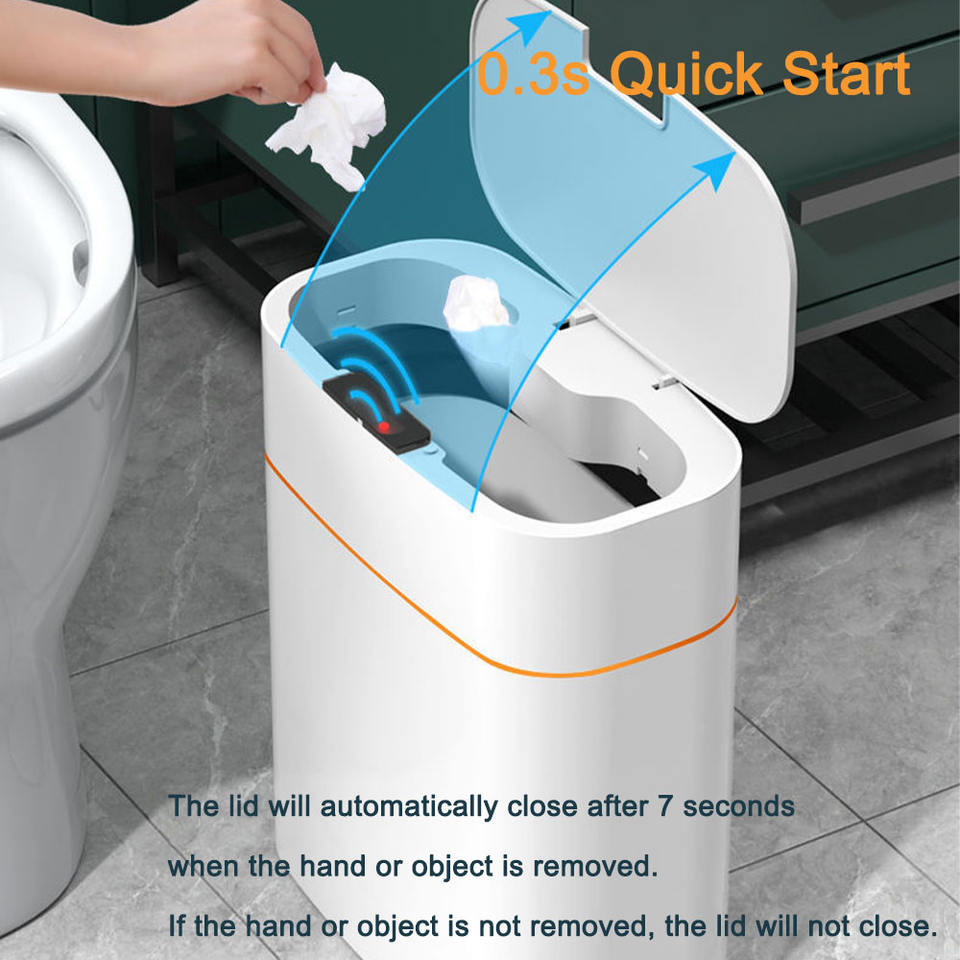 0.3s Quick Start

The lid will automatically close after 7 seconds when the hand or object is removed.

If the hand or object is not removed, the lid will not close.